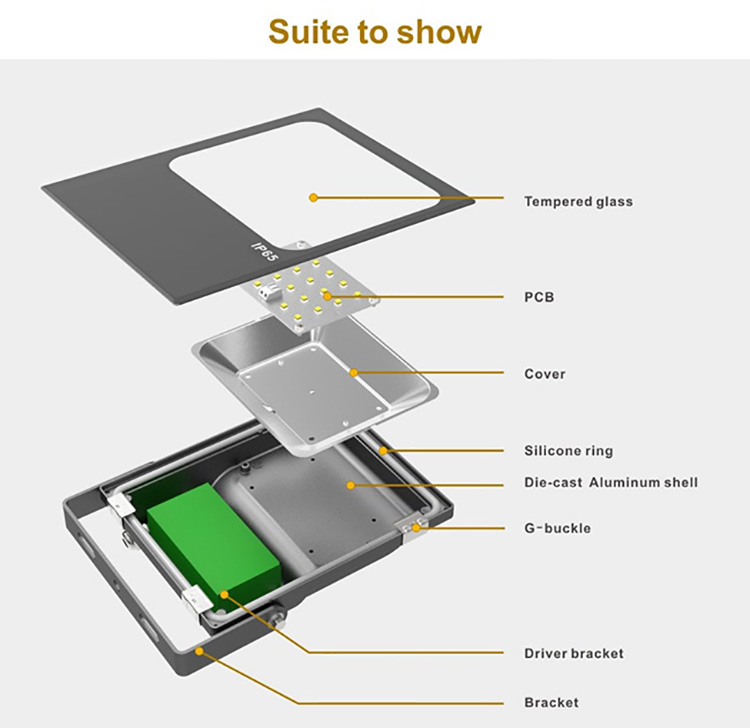 Suite to show

IP65

Tempered glass

PCB

Cover

Silicone ring

Die-cast Aluminum shell

G-buckle

Driver bracket

Bracket